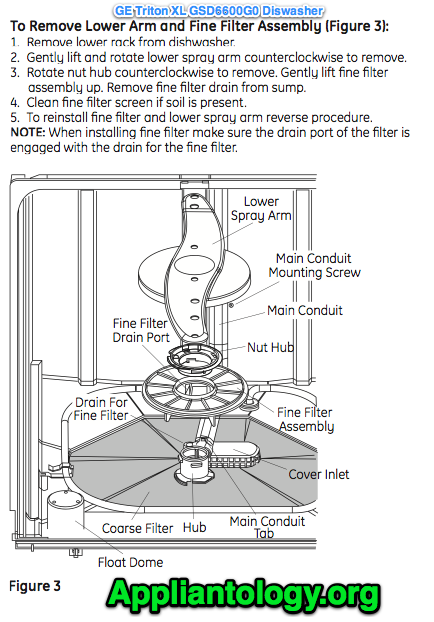 GE Triton XL GSD6600G0 Diswasher

To Remove Lower Arm and Fine Filter Assembly (Figure 3):
1. Remove lower rack from dishwasher.
2. Gently lift and rotate lower spray arm counterclockwise to remove.
3. Rotate nut hub counterclockwise to remove. Gently lift fine filter assembly up. Remove fine filter drain from sump.
4. Clean fine filter screen if soil is present.
5. To reinstall fine filter and lower spray arm reverse procedure.
NOTE: When installing fine filter make sure the drain port of the filter is engaged with the drain for the fine filter.

Lower Spray Arm
Main Conduit Mounting Screw
Main Conduit
Fine Filter Drain Port
Nut Hub
Drain For Fine Filter
Fine Filter Assembly
Cover Inlet
Coarse Filter
Hub
Main Conduit Tab
Float Dome

Figure 3

Appliantology.org