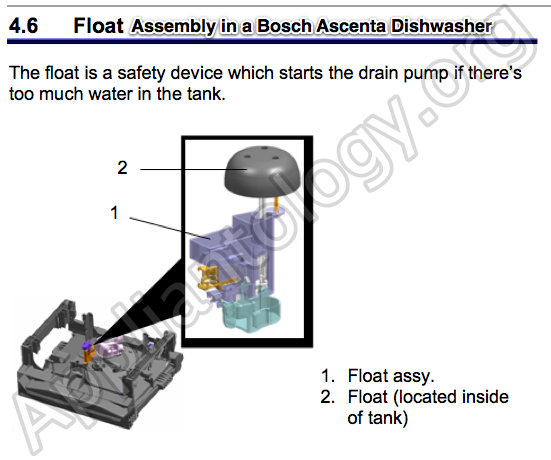 4.6 Float Assembly in a Bosch Ascenta Dishwasher

The float is a safety device which starts the drain pump if there's too much water in the tank.

2

1

1. Float assy.
2. Float (located inside of tank)

Appliantology.org