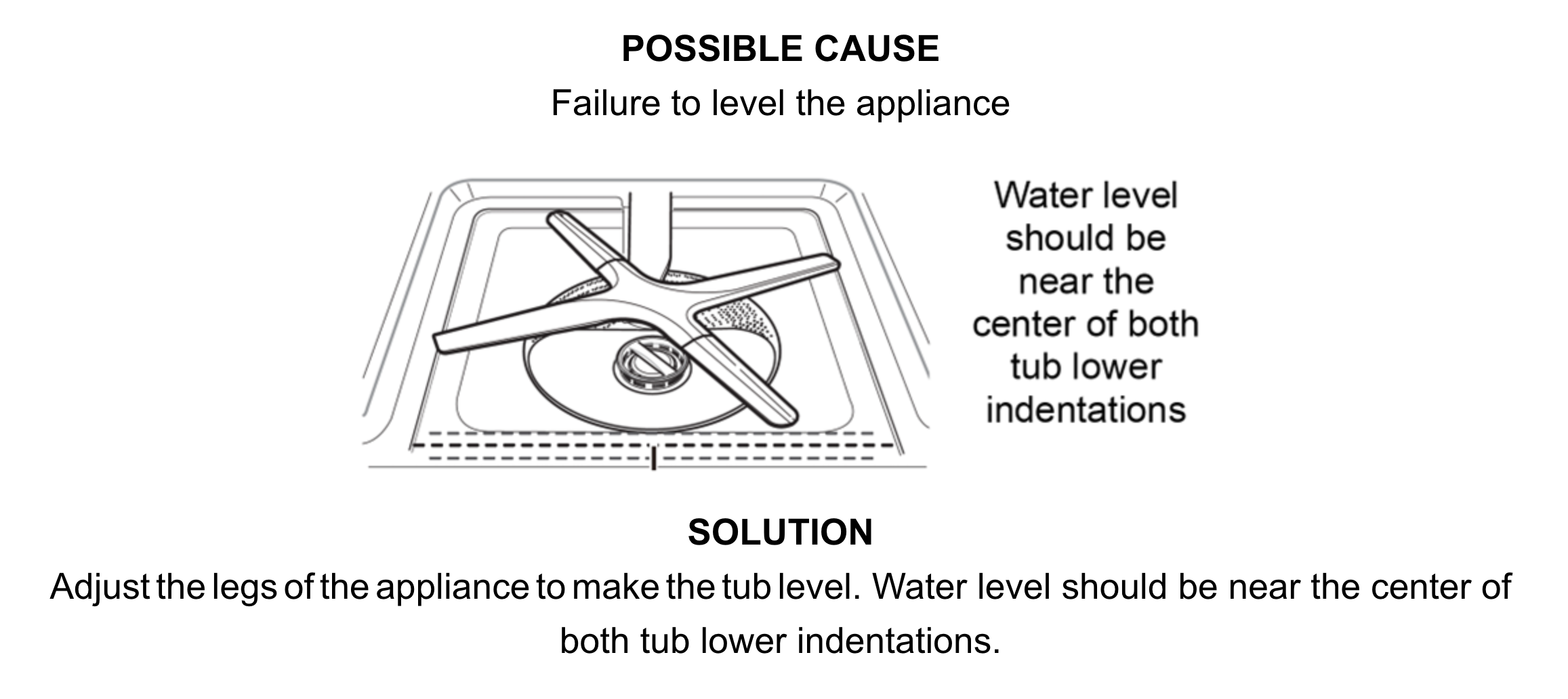 POSSIBLE CAUSE
Failure to level the appliance

Water level should be near the center of both tub lower indentations

SOLUTION
Adjust the legs of the appliance to make the tub level. Water level should be near the center of both tub lower indentations.