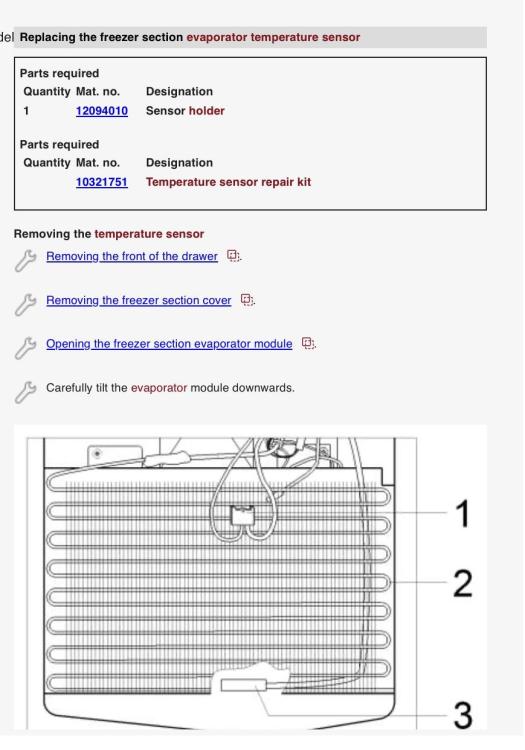 del Replacing the freezer section evaporator temperature sensor

Parts required

| Quantity | Mat. no. | Designation |
|---|---|---|
| 1 | 12094010 | Sensor holder |

Parts required

| Quantity | Mat. no. | Designation |
|---|---|---|
| | 10321751 | Temperature sensor repair kit |

Removing the temperature sensor

Removing the front of the drawer

Removing the freezer section cover

Opening the freezer section evaporator module

Carefully tilt the evaporator module downwards.

1

2

3